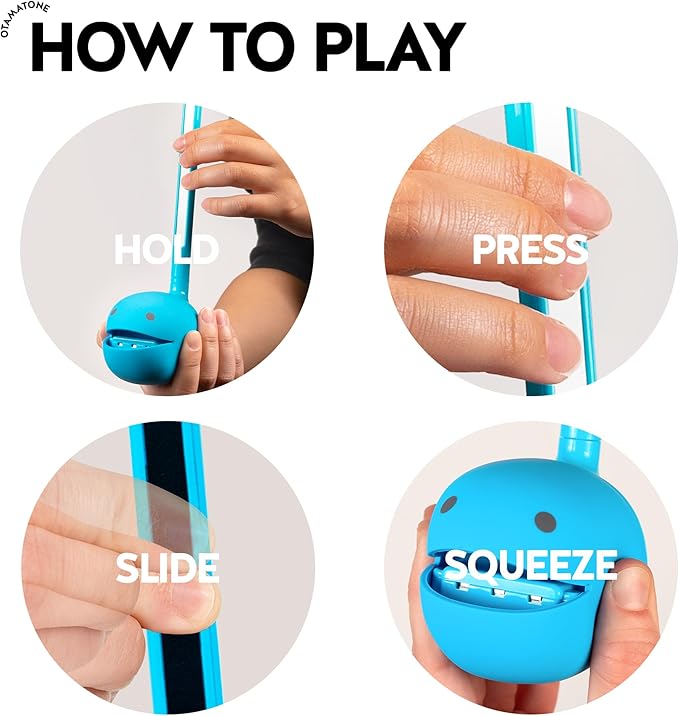 OTAMATONE

HOW TO PLAY

HOLD

PRESS

SLIDE

SQUEEZE