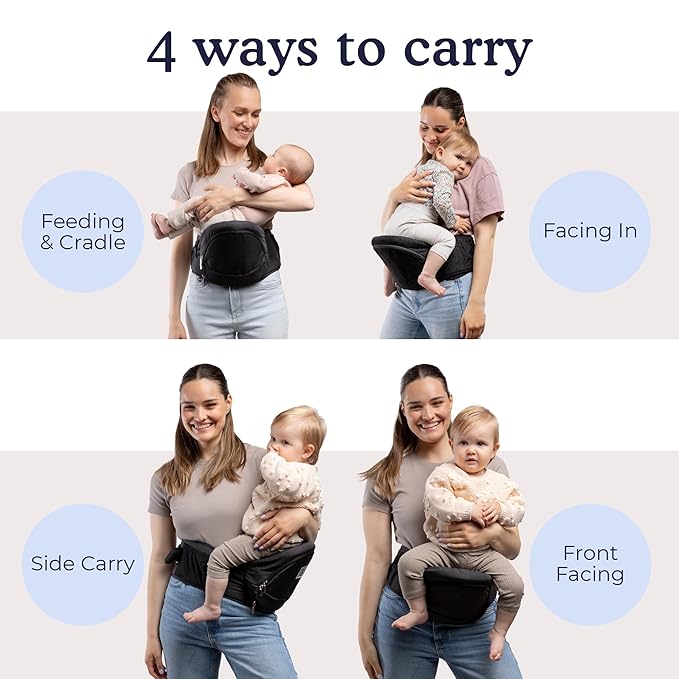 4 ways to carry

Feeding & Cradle

Facing In

Side Carry

Front Facing