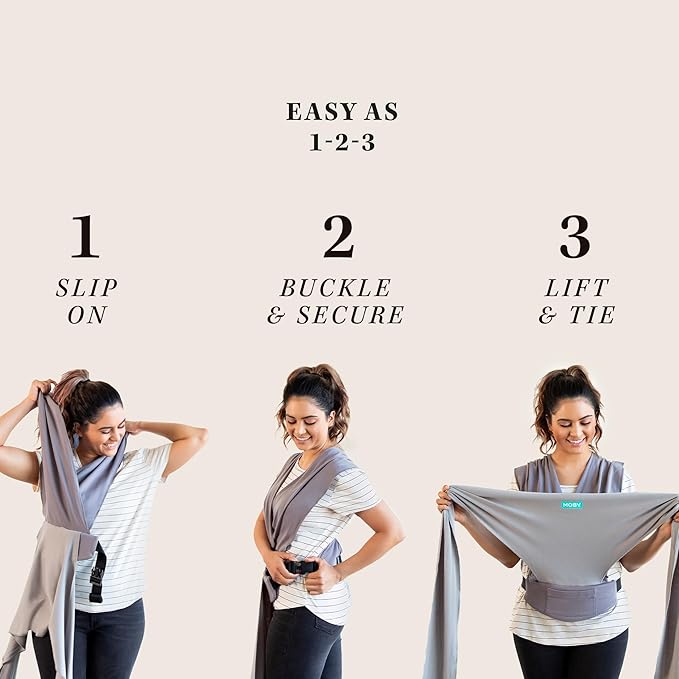 EASY AS
1-2-3

1
SLIP ON

2
BUCKLE & SECURE

3
LIFT & TIE

MOBY