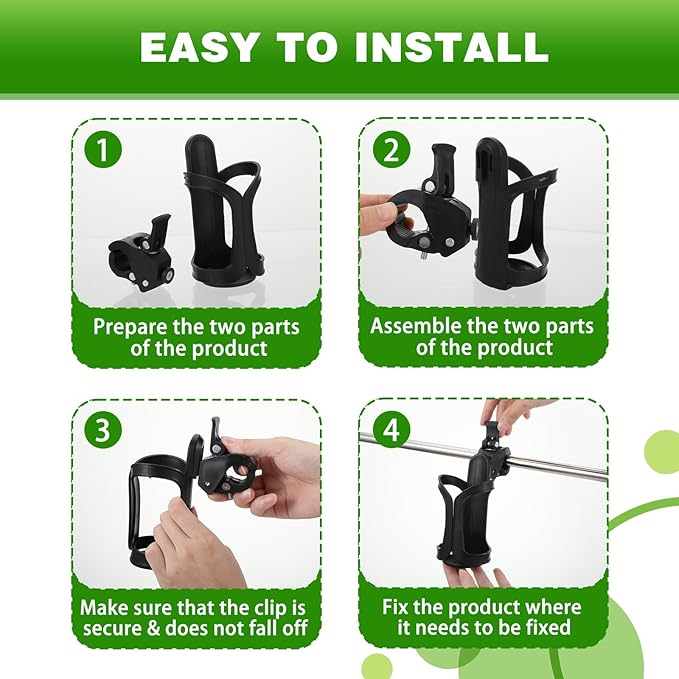 EASY TO INSTALL

1

Prepare the two parts of the product

2

Assemble the two parts of the product

3

Make sure that the clip is secure & does not fall off

4

Fix the product where it needs to be fixed