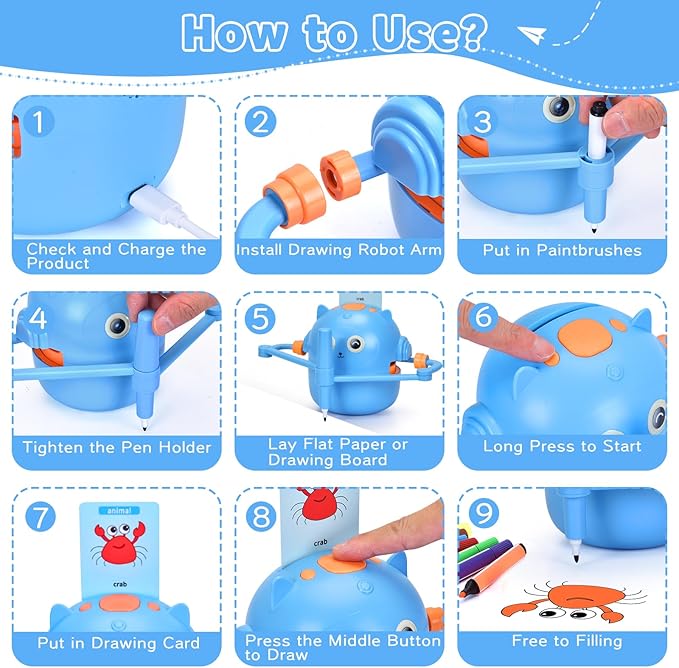 How to Use?

1
Check and Charge the Product

2
Install Drawing Robot Arm

3
Put in Paintbrushes

4
Tighten the Pen Holder

5
Lay Flat Paper or Drawing Board

6
Long Press to Start

7
animal
crab
Put in Drawing Card

8
crab
Press the Middle Button to Draw

9
Free to Filling