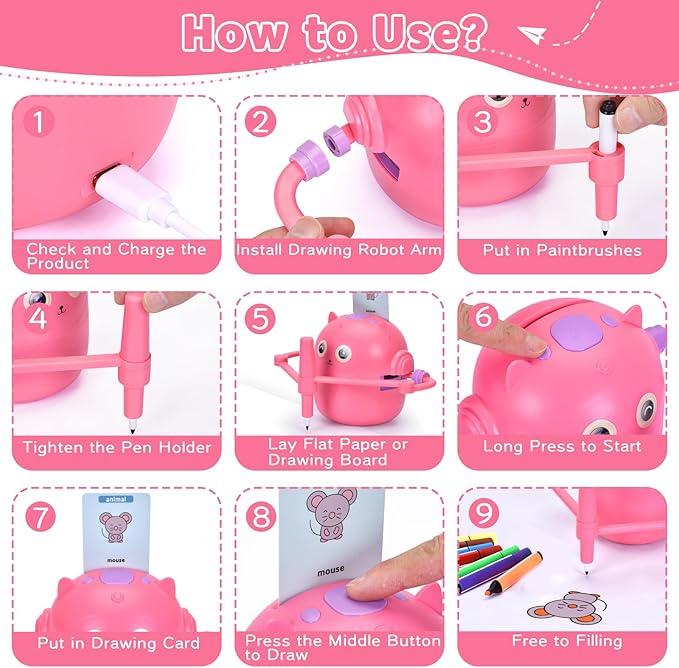 How to Use?

1
Check and Charge the Product

2
Install Drawing Robot Arm

3
Put in Paintbrushes

4
Tighten the Pen Holder

5
Lay Flat Paper or Drawing Board

6
Long Press to Start

7
animal
mouse
Put in Drawing Card

8
mouse
Press the Middle Button to Draw

9
Free to Filling