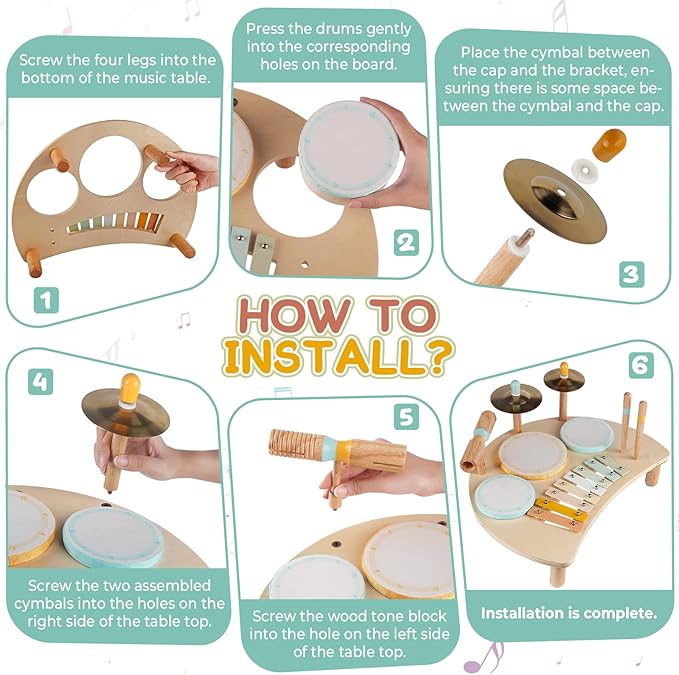 Screw the four legs into the bottom of the music table.

1

Press the drums gently into the corresponding holes on the board.

2

Place the cymbal between the cap and the bracket, ensuring there is some space between the cymbal and the cap.

3

HOW TO INSTALL?

4

Screw the two assembled cymbals into the holes on the right side of the table top.

5

Screw the wood tone block into the hole on the left side of the table top.

6

Installation is complete.