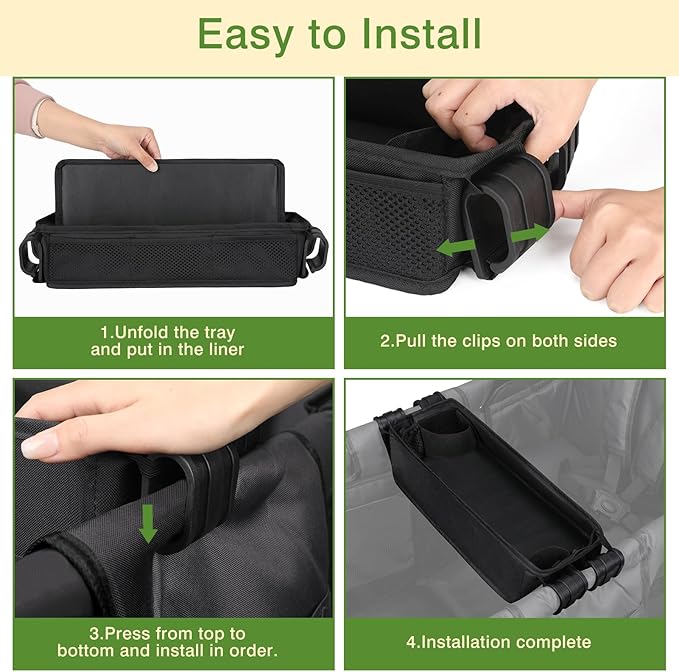 Easy to Install

1.Unfold the tray and put in the liner

2.Pull the clips on both sides

3.Press from top to bottom and install in order.

4.Installation complete