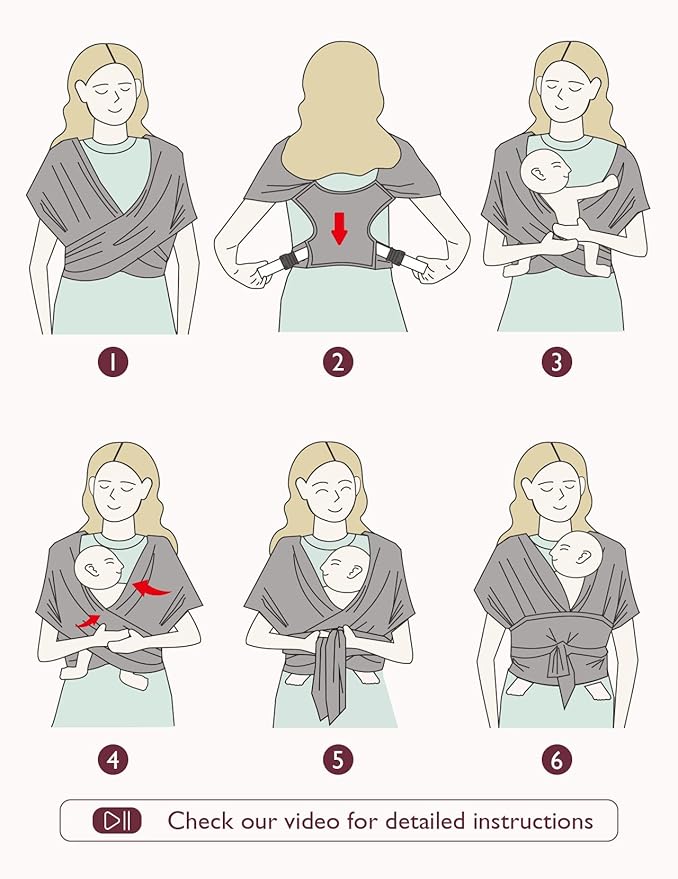 1
2
3
4
5
6

Check our video for detailed instructions