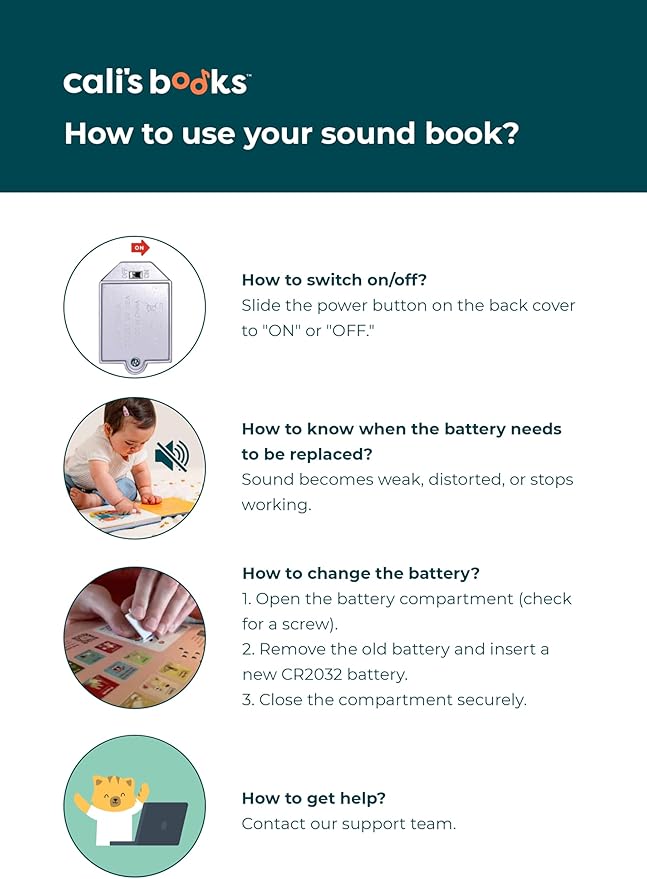 cali's books™

How to use your sound book?

ON

How to switch on/off?
Slide the power button on the back cover to "ON" or "OFF."

How to know when the battery needs to be replaced?
Sound becomes weak, distorted, or stops working.

How to change the battery?
1. Open the battery compartment (check for a screw).
2. Remove the old battery and insert a new CR2032 battery.
3. Close the compartment securely.

How to get help?
Contact our support team.