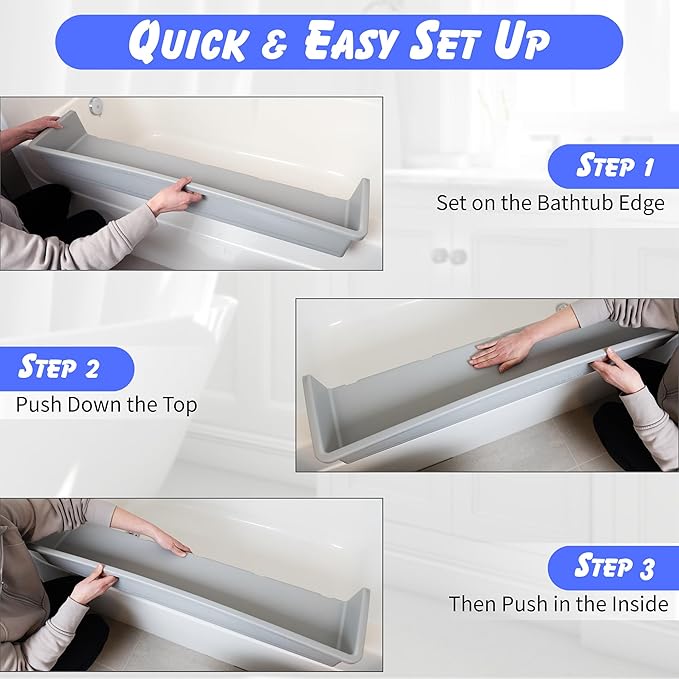 QUICK & EASY SET UP

STEP 1
Set on the Bathtub Edge

STEP 2
Push Down the Top

STEP 3
Then Push in the Inside