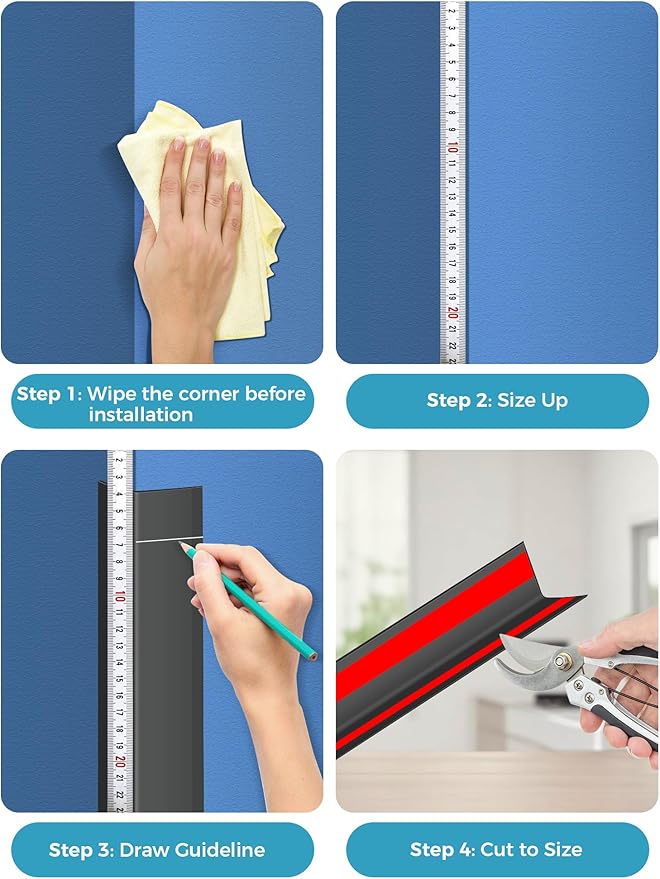 Step 1: Wipe the corner before installation

Step 2: Size Up

Step 3: Draw Guideline

Step 4: Cut to Size