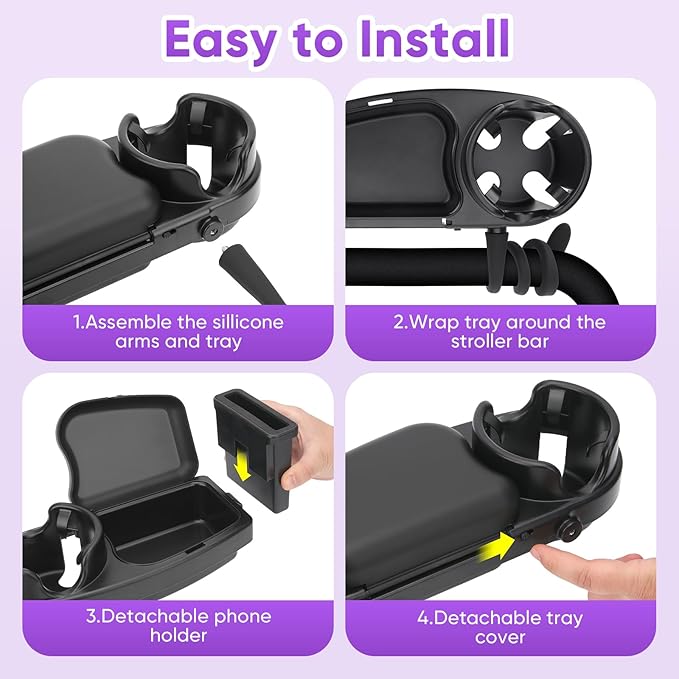 Easy to Install

1.Assemble the sillicone arms and tray

2.Wrap tray around the stroller bar

3.Detachable phone holder

4.Detachable tray cover