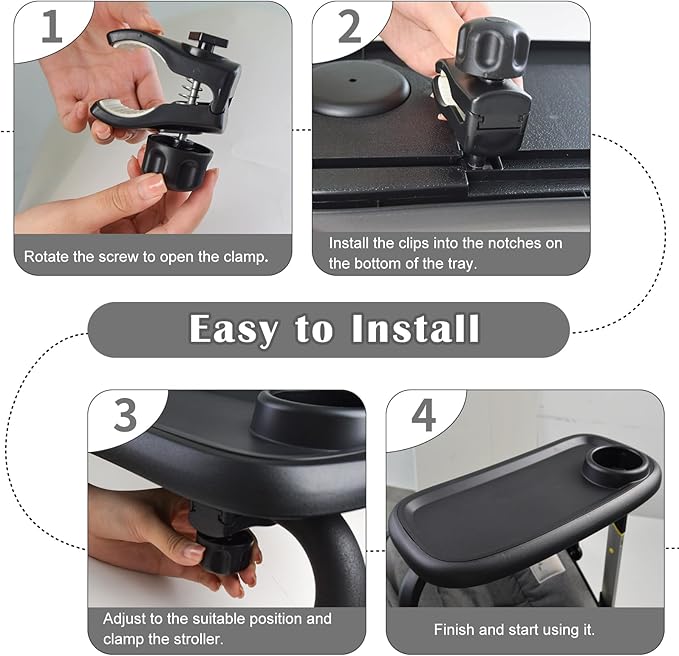 1

Rotate the screw to open the clamp.

2

Install the clips into the notches on the bottom of the tray.

Easy to Install

3

Adjust to the suitable position and clamp the stroller.

4

Finish and start using it.