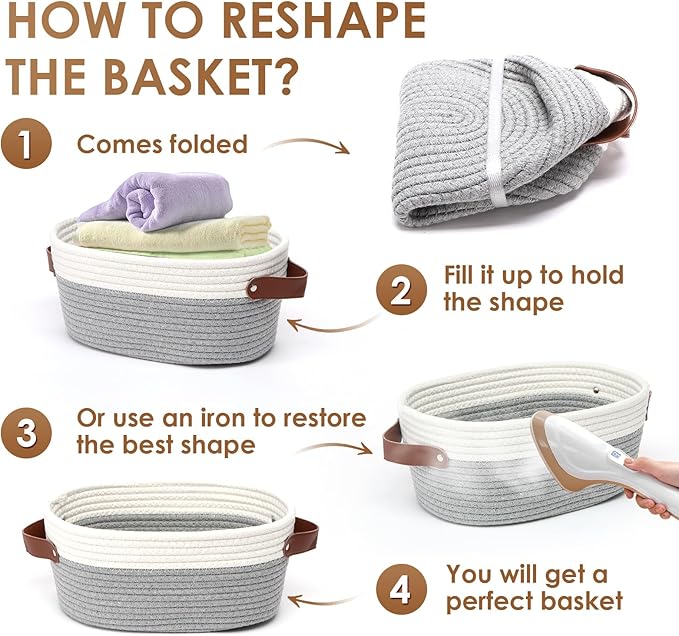 HOW TO RESHAPE THE BASKET?

1 Comes folded

2 Fill it up to hold the shape

3 Or use an iron to restore the best shape

4 You will get a perfect basket