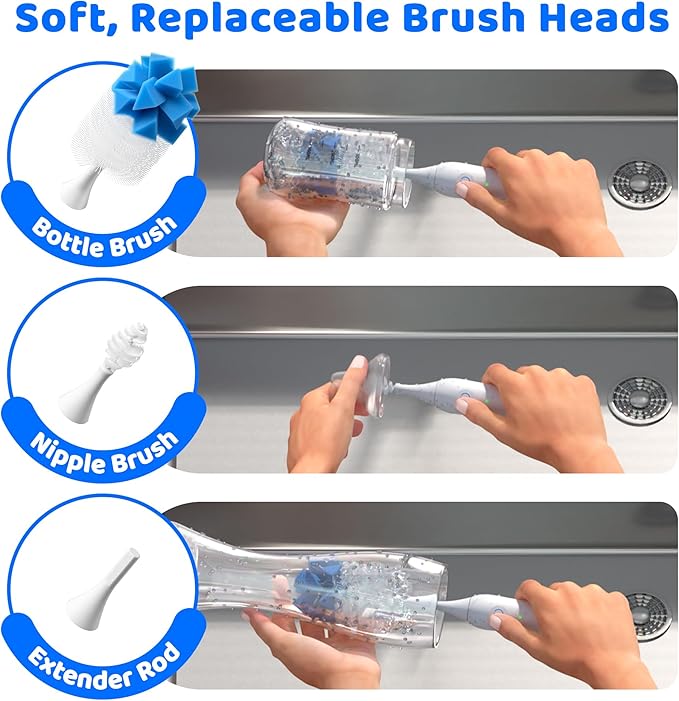 Soft, Replaceable Brush Heads

Bottle Brush

Nipple Brush

Extender Rod