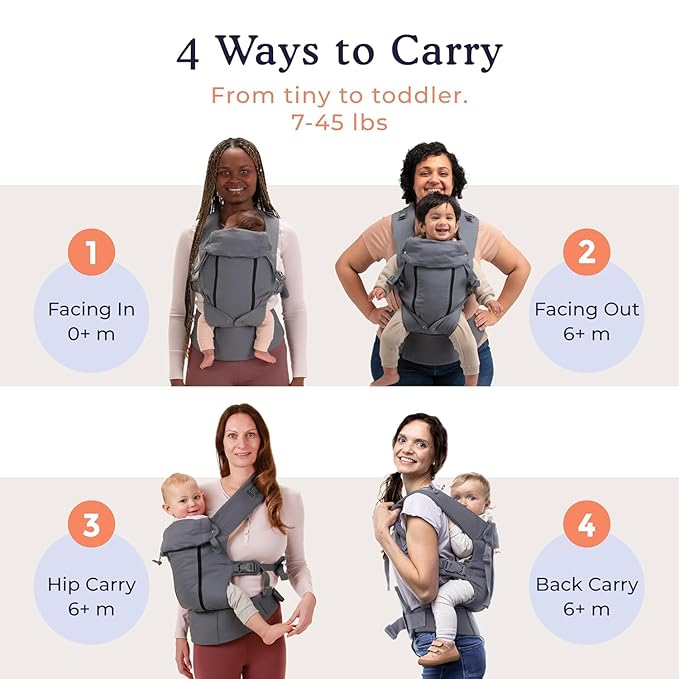 4 Ways to Carry

From tiny to toddler.
7-45 lbs

1
Facing In
0+ m

2
Facing Out
6+ m

3
Hip Carry
6+ m

4
Back Carry
6+ m