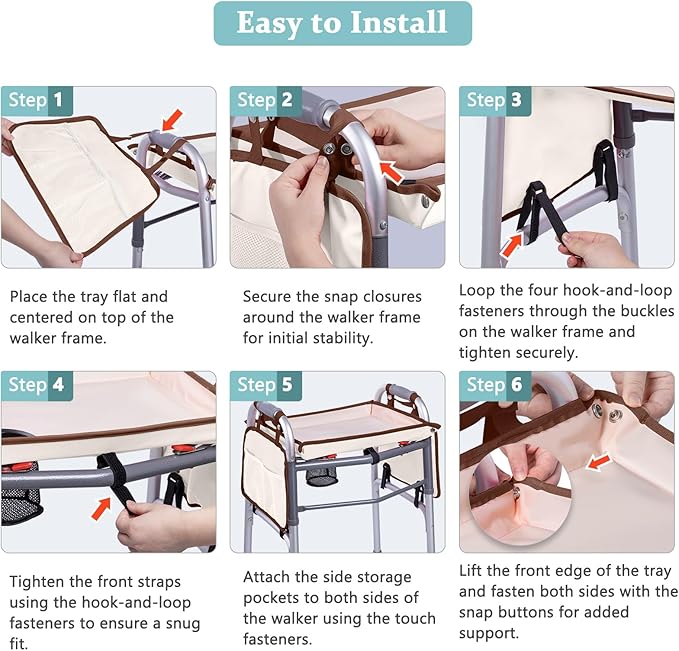 Easy to Install

Step 1

Place the tray flat and centered on top of the walker frame.

Step 2

Secure the snap closures around the walker frame for initial stability.

Step 3

Loop the four hook-and-loop fasteners through the buckles on the walker frame and tighten securely.

Step 4

Tighten the front straps using the hook-and-loop fasteners to ensure a snug fit.

Step 5

Attach the side storage pockets to both sides of the walker using the touch fasteners.

Step 6

Lift the front edge of the tray and fasten both sides with the snap buttons for added support.