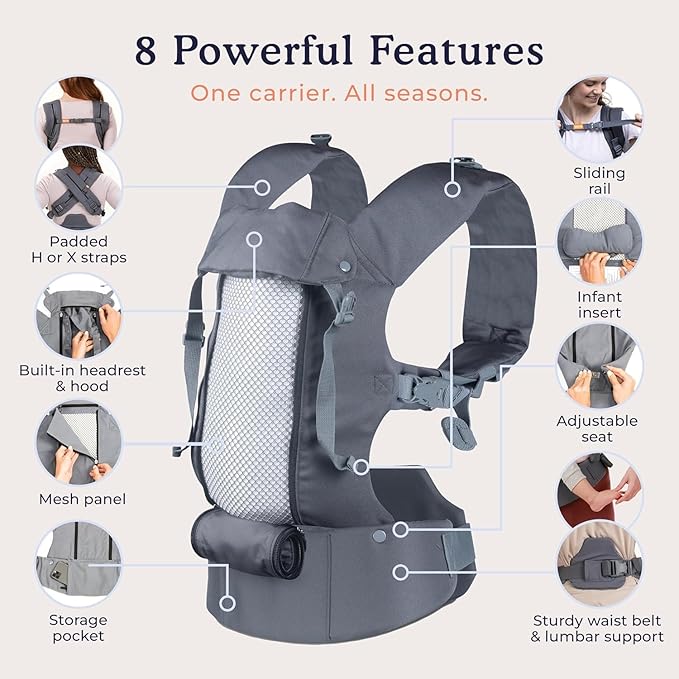 8 Powerful Features

One carrier. All seasons.

Padded H or X straps

Built-in headrest & hood

Mesh panel

Storage pocket

Sliding rail

Infant insert

Adjustable seat

Sturdy waist belt & lumbar support