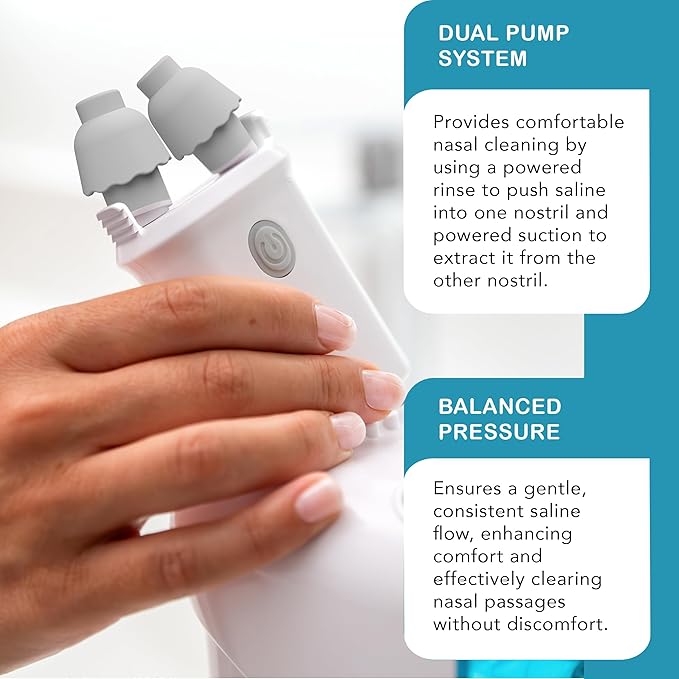 DUAL PUMP SYSTEM

Provides comfortable nasal cleaning by using a powered rinse to push saline into one nostril and powered suction to extract it from the other nostril.

BALANCED PRESSURE

Ensures a gentle, consistent saline flow, enhancing comfort and effectively clearing nasal passages without discomfort.