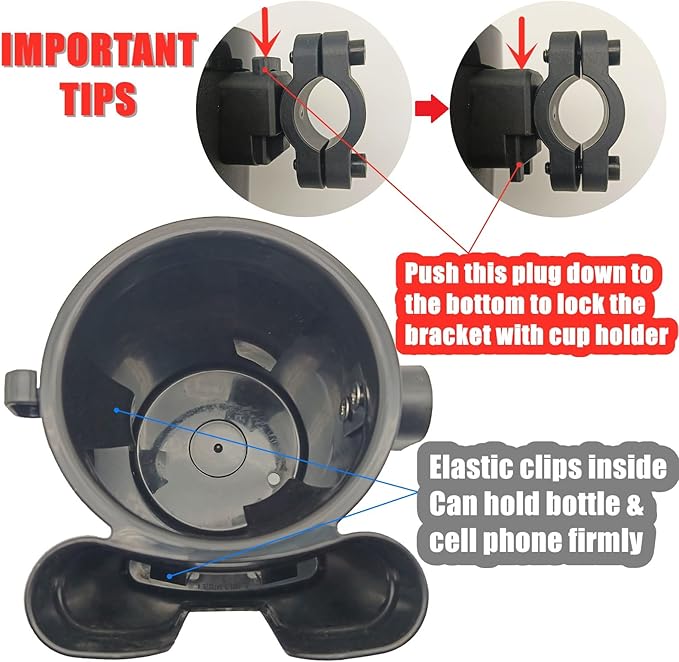 IMPORTANT TIPS

Push this plug down to the bottom to lock the bracket with cup holder

Elastic clips inside Can hold bottle & cell phone firmly