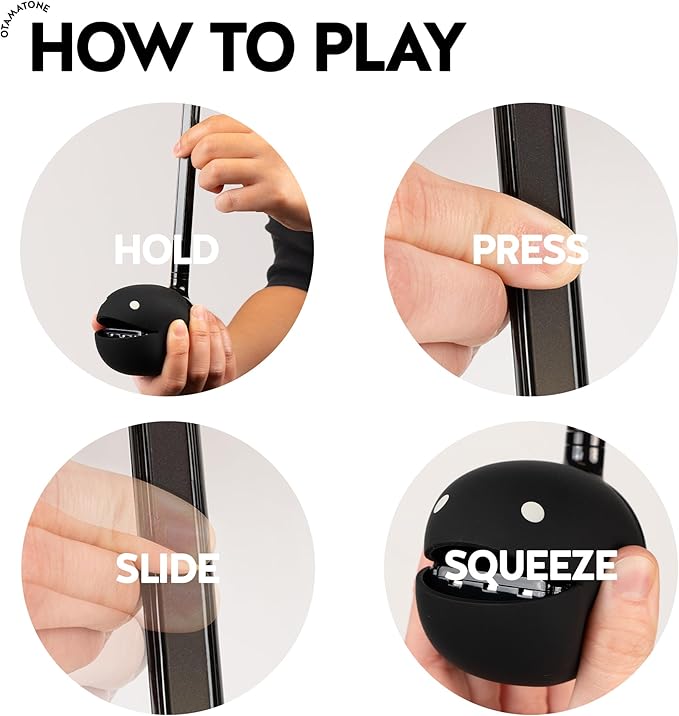 OTAMATONE

HOW TO PLAY

HOLD

PRESS

SLIDE

SQUEEZE