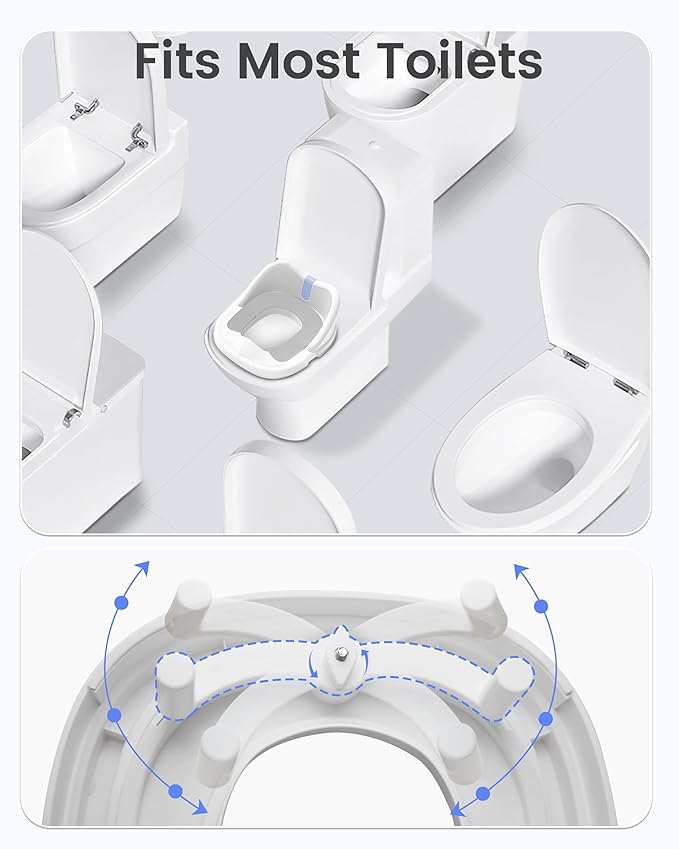 Fits Most Toilets