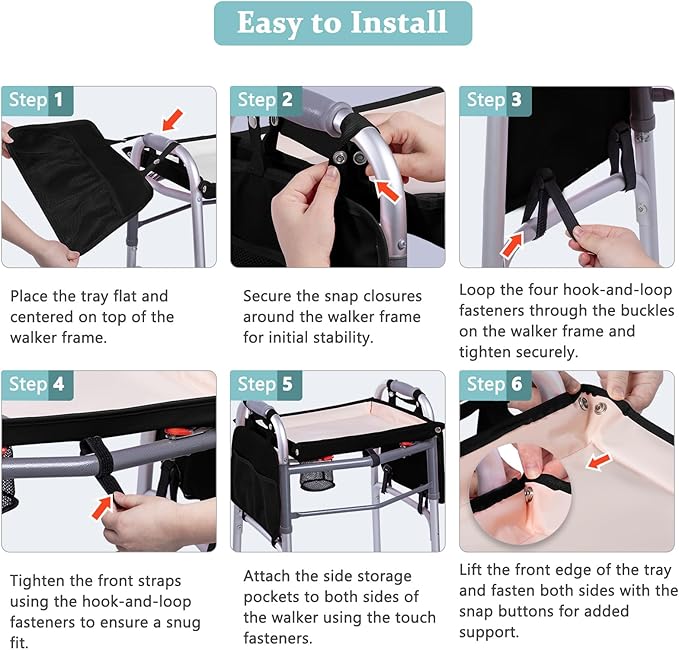 Easy to Install

Step 1

Place the tray flat and centered on top of the walker frame.

Step 2

Secure the snap closures around the walker frame for initial stability.

Step 3

Loop the four hook-and-loop fasteners through the buckles on the walker frame and tighten securely.

Step 4

Tighten the front straps using the hook-and-loop fasteners to ensure a snug fit.

Step 5

Attach the side storage pockets to both sides of the walker using the touch fasteners.

Step 6

Lift the front edge of the tray and fasten both sides with the snap buttons for added support.