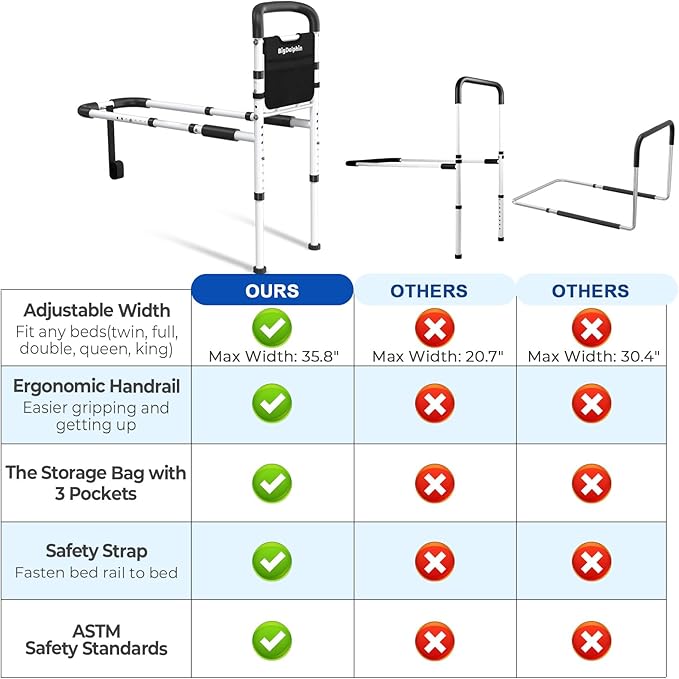 BigDolphin

| | OURS | OTHERS | OTHERS |
|---|---|---|---|
| Adjustable Width Fit any beds(twin, full, double, queen, king) | Max Width: 35.8" | Max Width: 20.7" | Max Width: 30.4" |
| Ergonomic Handrail Easier gripping and getting up | | | |
| The Storage Bag with 3 Pockets | | | |
| Safety Strap Fasten bed rail to bed | | | |
| ASTM Safety Standards | | | |