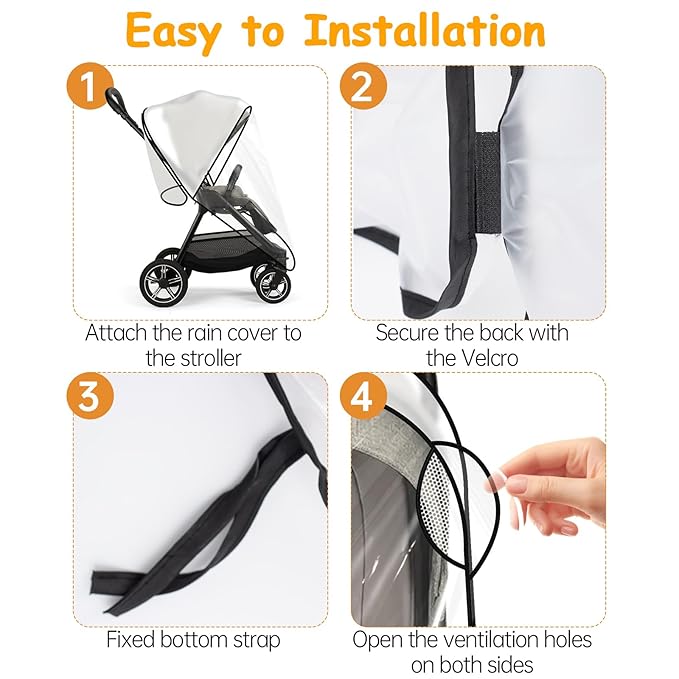 Easy to Installation

1

Attach the rain cover to the stroller

2

Secure the back with the Velcro

3

Fixed bottom strap

4

Open the ventilation holes on both sides