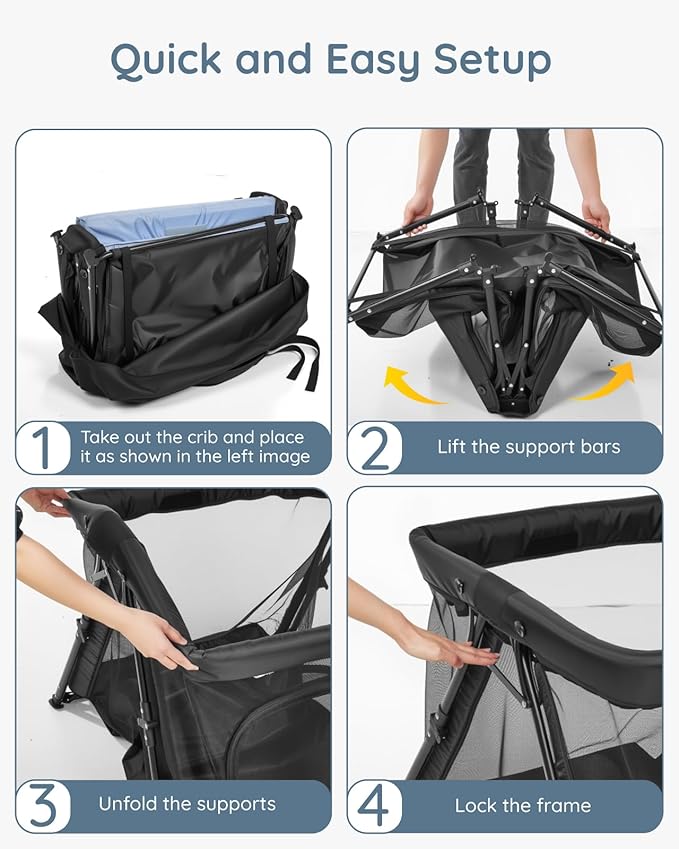 Quick and Easy Setup

1 Take out the crib and place it as shown in the left image

2 Lift the support bars

3 Unfold the supports

4 Lock the frame