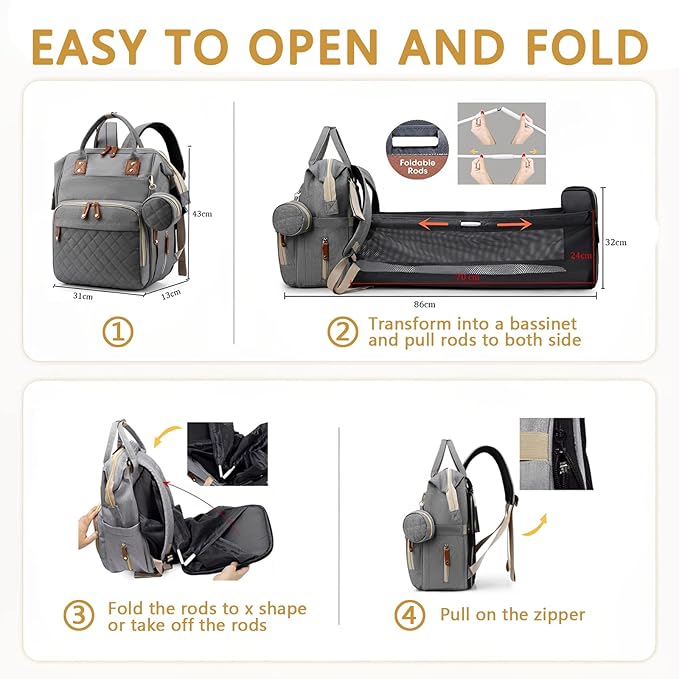 EASY TO OPEN AND FOLD

43cm

31cm

13cm

①

Foldable Rods

32cm

24cm

70 cm

86cm

② Transform into a bassinet and pull rods to both side

③ Fold the rods to x shape or take off the rods

④ Pull on the zipper