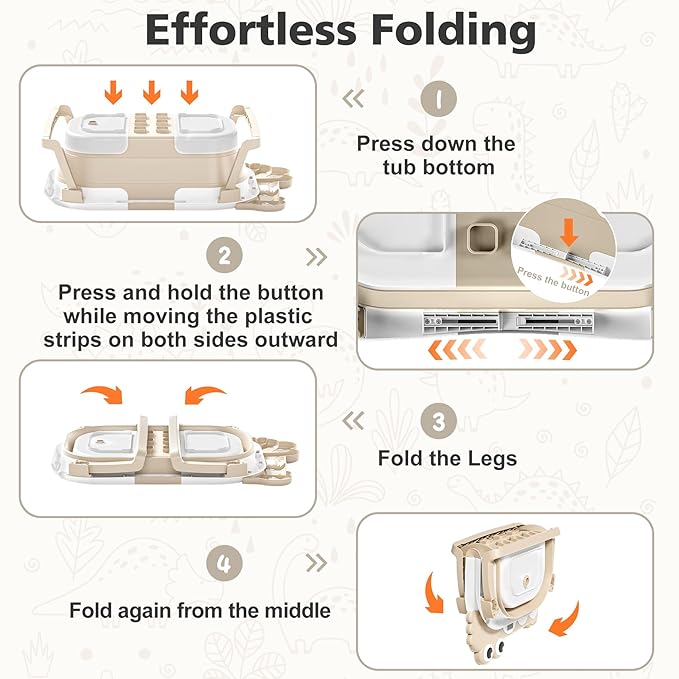 Effortless Folding

1
Press down the tub bottom

2
Press and hold the button while moving the plastic strips on both sides outward

Press the button

3
Fold the Legs

4
Fold again from the middle