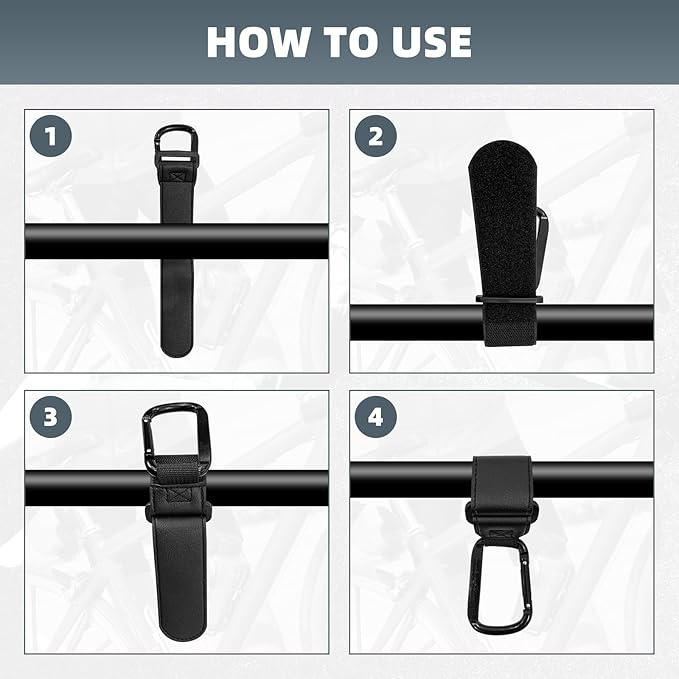 HOW TO USE

1

2

3

4