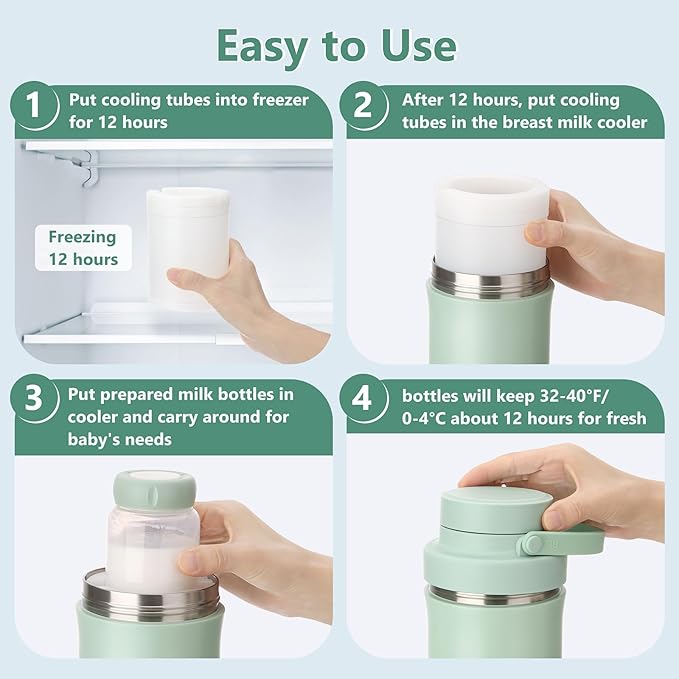 Easy to Use

1 Put cooling tubes into freezer for 12 hours

Freezing 12 hours

2 After 12 hours, put cooling tubes in the breast milk cooler

3 Put prepared milk bottles in cooler and carry around for baby's needs

4 bottles will keep 32-40°F/ 0-4°C about 12 hours for fresh