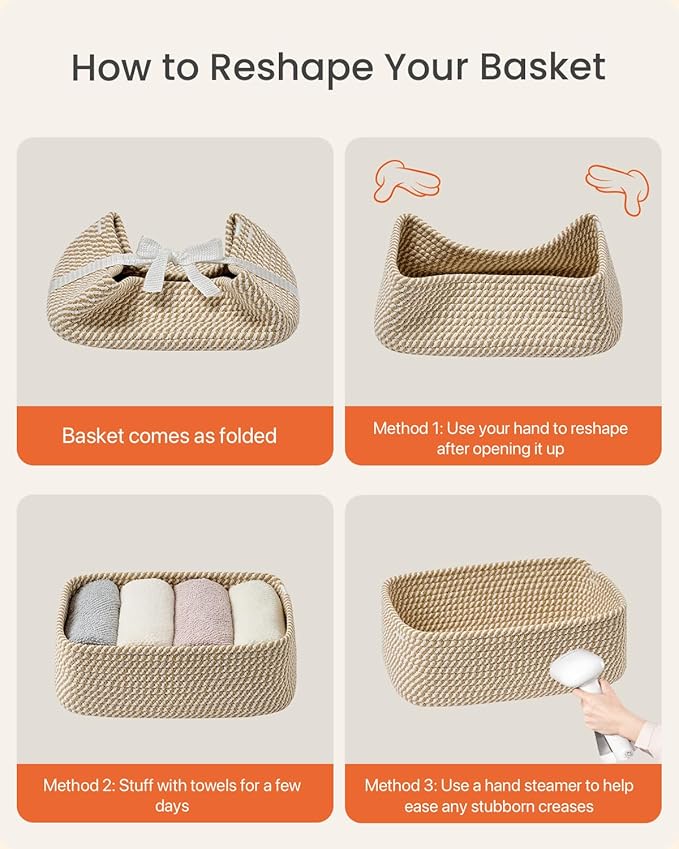 How to Reshape Your Basket

Basket comes as folded

Method 1: Use your hand to reshape after opening it up

Method 2: Stuff with towels for a few days

Method 3: Use a hand steamer to help ease any stubborn creases