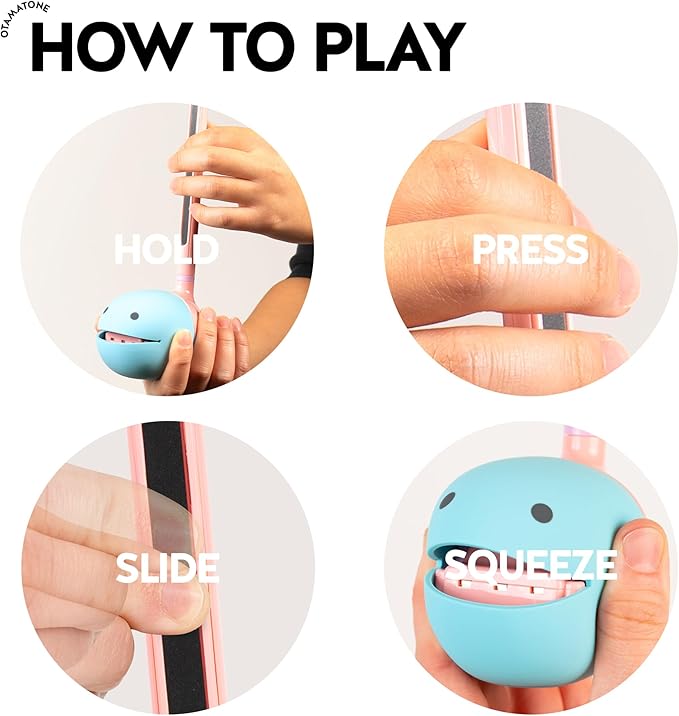 OTAMATONE

HOW TO PLAY

HOLD

PRESS

SLIDE

SQUEEZE