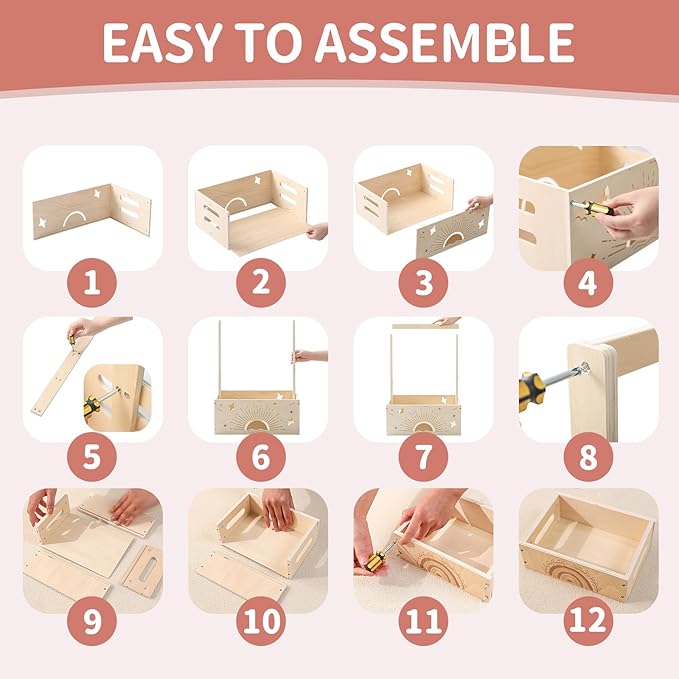 EASY TO ASSEMBLE

1
2
3
4
5
6
7
8
9
10
11
12