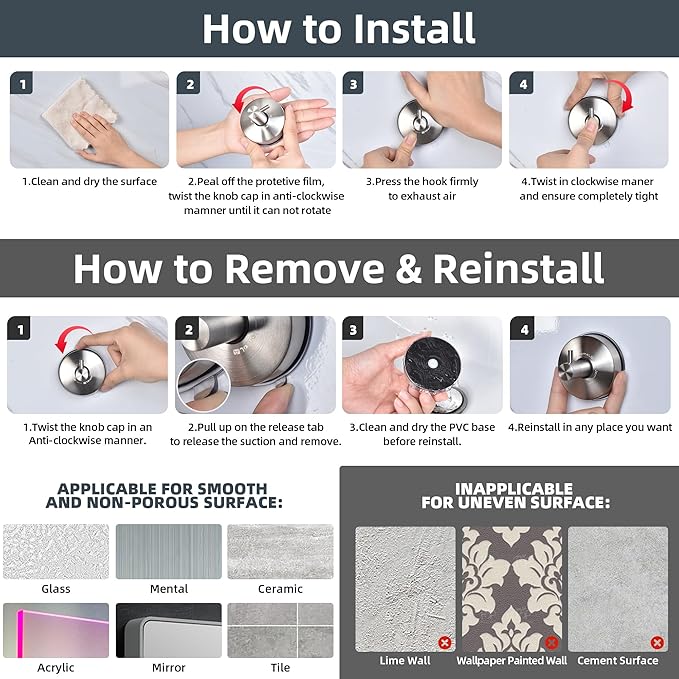 How to Install

1

1.Clean and dry the surface

2

2.Peal off the protetive film, twist the knob cap in anti-clockwise mamner until it can not rotate

3

3.Press the hook firmly to exhaust air

4

4.Twist in clockwise maner and ensure completely tight

How to Remove & Reinstall

1

1.Twist the knob cap in an Anti-clockwise manner.

2

2.Pull up on the release tab to release the suction and remove.

3

3.Clean and dry the PVC base before reinstall.

4

4.Reinstall in any place you want

APPLICABLE FOR SMOOTH AND NON-POROUS SURFACE:

Glass

Mental

Ceramic

Acrylic

Mirror

Tile

INAPPLICABLE FOR UNEVEN SURFACE:

Lime Wall

Wallpaper Painted Wall

Cement Surface