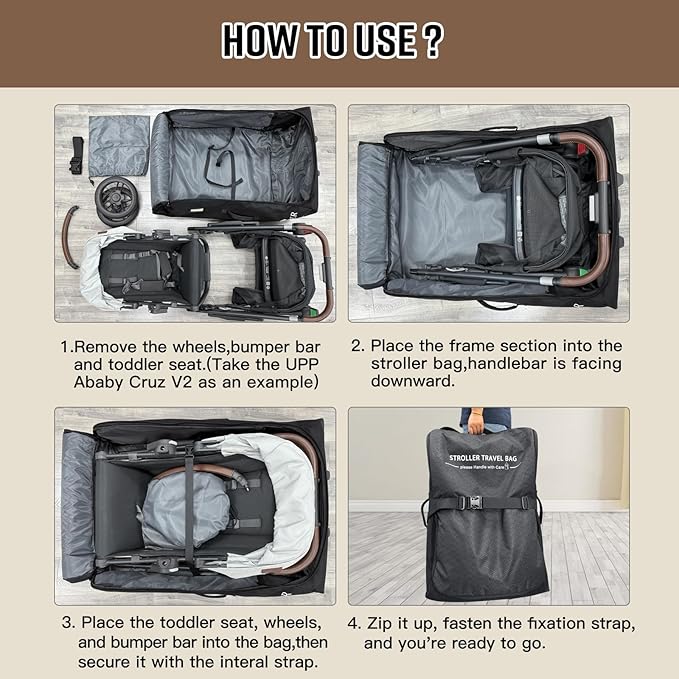 HOW TO USE ?

1.Remove the wheels,bumper bar and toddler seat.(Take the UPP Ababy Cruz V2 as an example)

2. Place the frame section into the stroller bag,handlebar is facing downward.

3. Place the toddler seat, wheels, and bumper bar into the bag,then secure it with the interal strap.

STROLLER TRAVEL BAG
please Handle with Care

4. Zip it up, fasten the fixation strap, and you're ready to go.