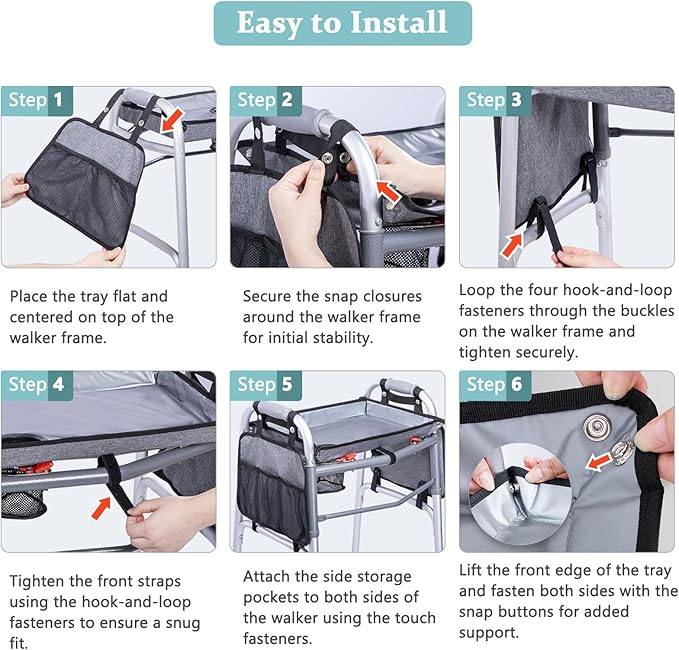 Easy to Install

Step 1

Place the tray flat and centered on top of the walker frame.

Step 2

Secure the snap closures around the walker frame for initial stability.

Step 3

Loop the four hook-and-loop fasteners through the buckles on the walker frame and tighten securely.

Step 4

Tighten the front straps using the hook-and-loop fasteners to ensure a snug fit.

Step 5

Attach the side storage pockets to both sides of the walker using the touch fasteners.

Step 6

Lift the front edge of the tray and fasten both sides with the snap buttons for added support.