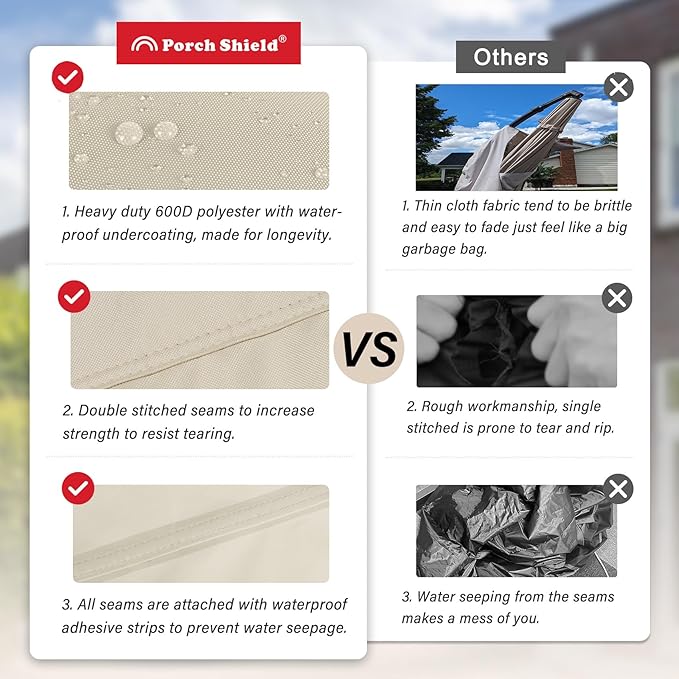 Porch Shield®

1. Heavy duty 600D polyester with waterproof undercoating, made for longevity.

2. Double stitched seams to increase strength to resist tearing.

3. All seams are attached with waterproof adhesive strips to prevent water seepage.

VS

Others

1. Thin cloth fabric tend to be brittle and easy to fade just feel like a big garbage bag.

2. Rough workmanship, single stitched is prone to tear and rip.

3. Water seeping from the seams makes a mess of you.