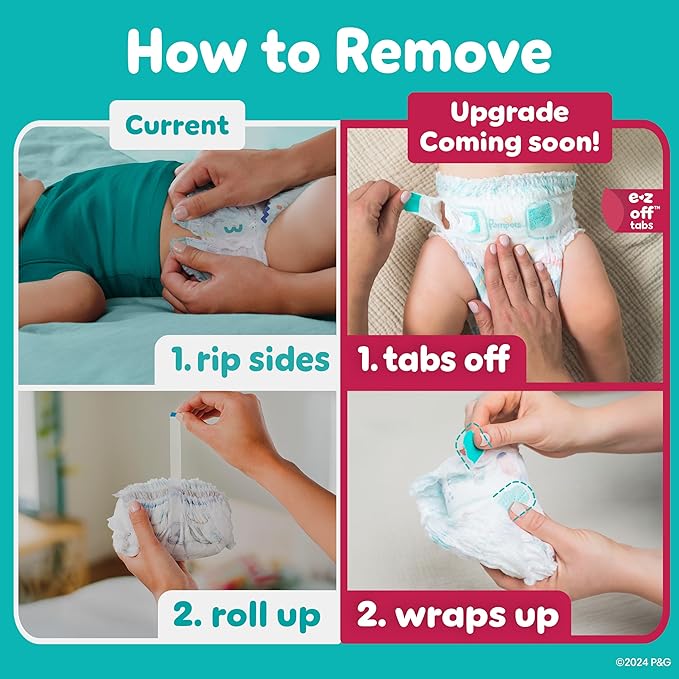 How to Remove

Current

1. rip sides

2. roll up

Upgrade Coming soon!

e•z off™ tabs

Pampers

1. tabs off

2. wraps up

©2024 P&G