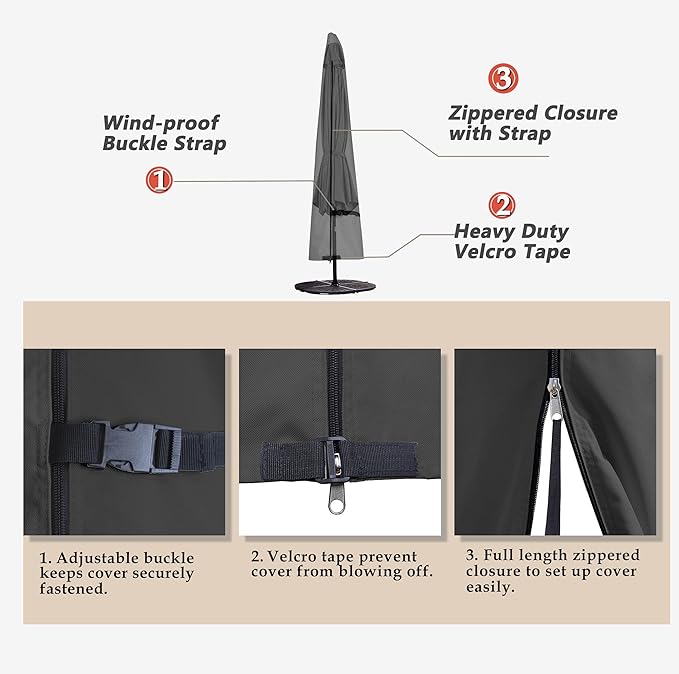 Wind-proof Buckle Strap

1

3

Zippered Closure with Strap

2

Heavy Duty Velcro Tape

1. Adjustable buckle keeps cover securely fastened.

2. Velcro tape prevent cover from blowing off.

3. Full length zippered closure to set up cover easily.