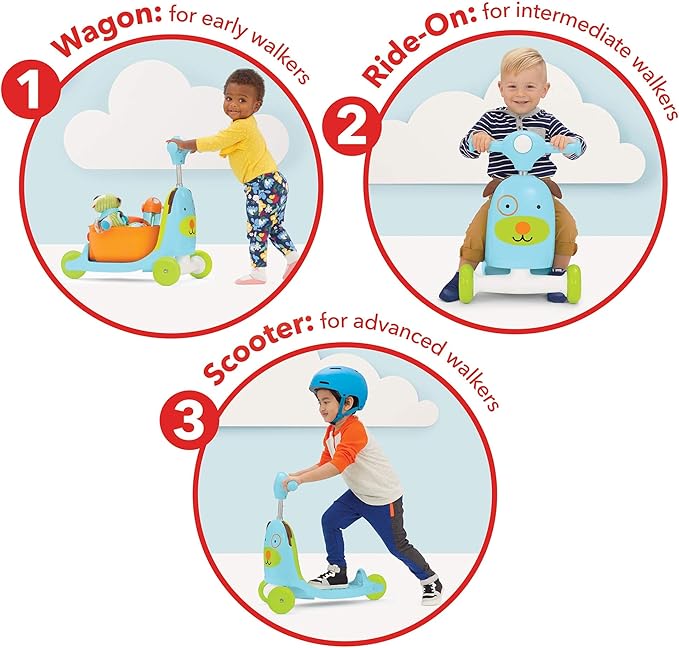 1 Wagon: for early walkers

2 Ride-On: for intermediate walkers

3 Scooter: for advanced walkers