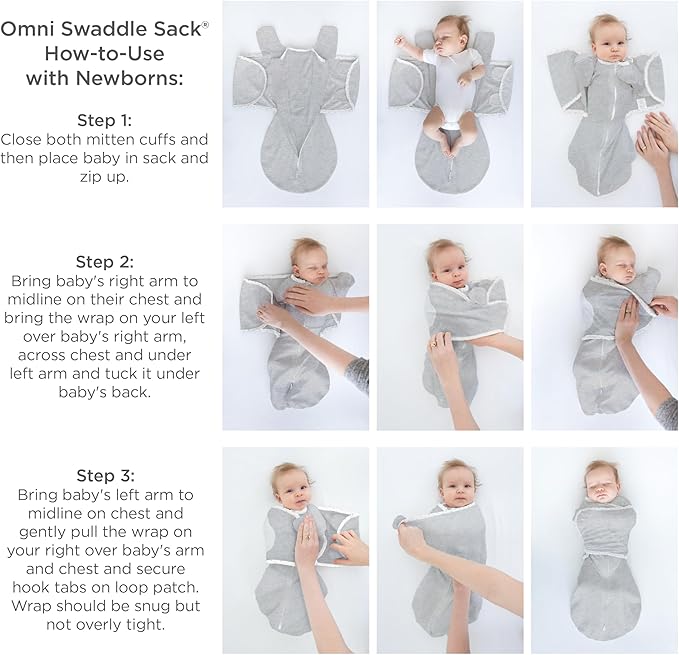 Omni Swaddle Sack®
How-to-Use
with Newborns:

Step 1:
Close both mitten cuffs and then place baby in sack and zip up.

Step 2:
Bring baby's right arm to midline on their chest and bring the wrap on your left over baby's right arm, across chest and under left arm and tuck it under baby's back.

Step 3:
Bring baby's left arm to midline on chest and gently pull the wrap on your right over baby's arm and chest and secure hook tabs on loop patch. Wrap should be snug but not overly tight.