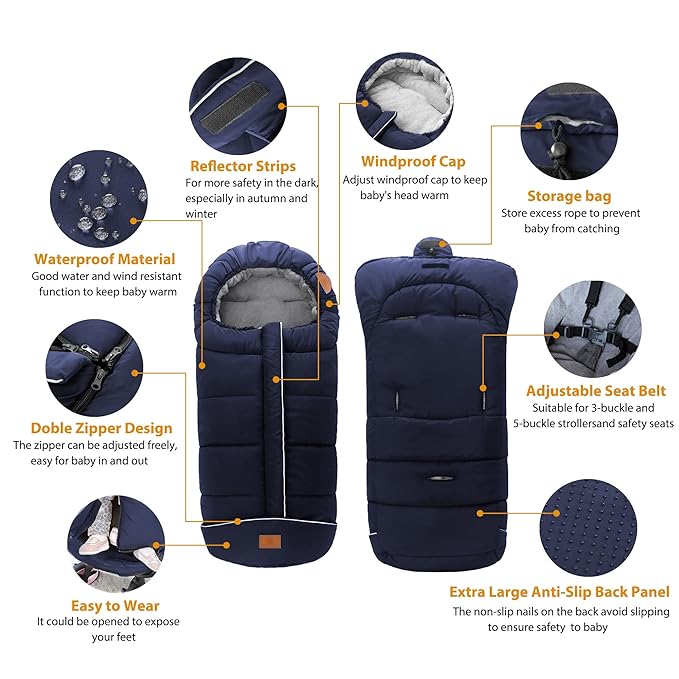 Reflector Strips
For more safety in the dark, especially in autumn and winter

Windproof Cap
Adjust windproof cap to keep baby's head warm

Storage bag
Store excess rope to prevent baby from catching

Waterproof Material
Good water and wind resistant function to keep baby warm

Adjustable Seat Belt
Suitable for 3-buckle and 5-buckle strollersand safety seats

Doble Zipper Design
The zipper can be adjusted freely, easy for baby in and out

Easy to Wear
It could be opened to expose your feet

Extra Large Anti-Slip Back Panel
The non-slip nails on the back avoid slipping to ensure safety to baby